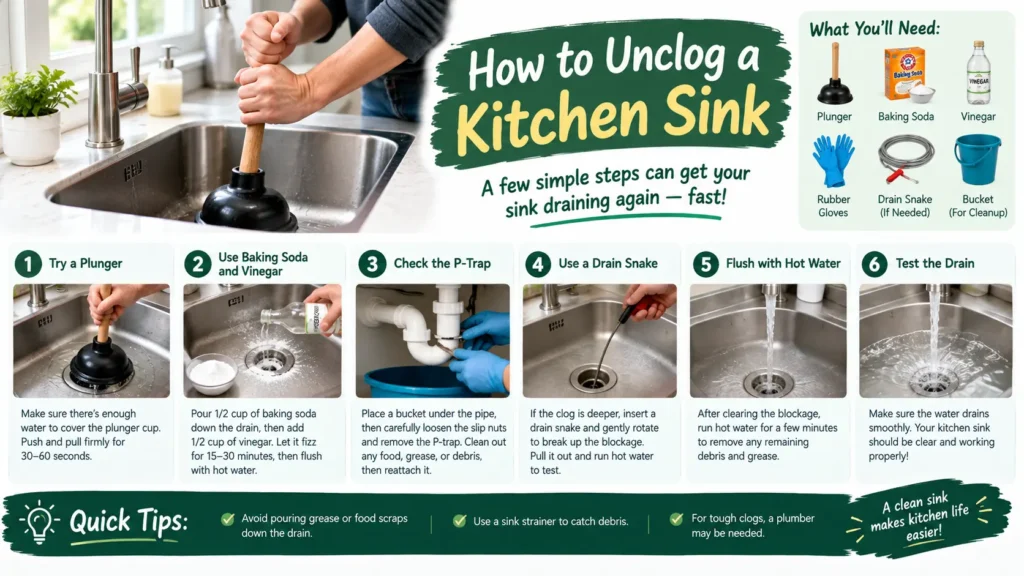 How to Unclog a Kitchen Sink

A few simple steps can get your sink draining again — fast!

What You'll Need:

Plunger
Baking Soda
Vinegar
Rubber Gloves
Drain Snake (If Needed)
Bucket (For Cleanup)

1 Try a Plunger

Make sure there's enough water to cover the plunger cup. Push and pull firmly for 30–60 seconds.

2 Use Baking Soda and Vinegar

Pour 1/2 cup of baking soda down the drain, then add 1/2 cup of vinegar. Let it fizz for 15–30 minutes, then flush with hot water.

3 Check the P-Trap

Place a bucket under the pipe, then carefully loosen the slip nuts and remove the P-trap. Clean out any food, grease, or debris, then reattach it.

4 Use a Drain Snake

If the clog is deeper, insert a drain snake and gently rotate to break up the blockage. Pull it out and run hot water to test.

5 Flush with Hot Water

After clearing the blockage, run hot water for a few minutes to remove any remaining debris and grease.

6 Test the Drain

Make sure the water drains smoothly. Your kitchen sink should be clear and working properly!

Quick Tips:

Avoid pouring grease or food scraps down the drain.

Use a sink strainer to catch debris.

For tough clogs, a plumber may be needed.

A clean sink makes kitchen life easier!